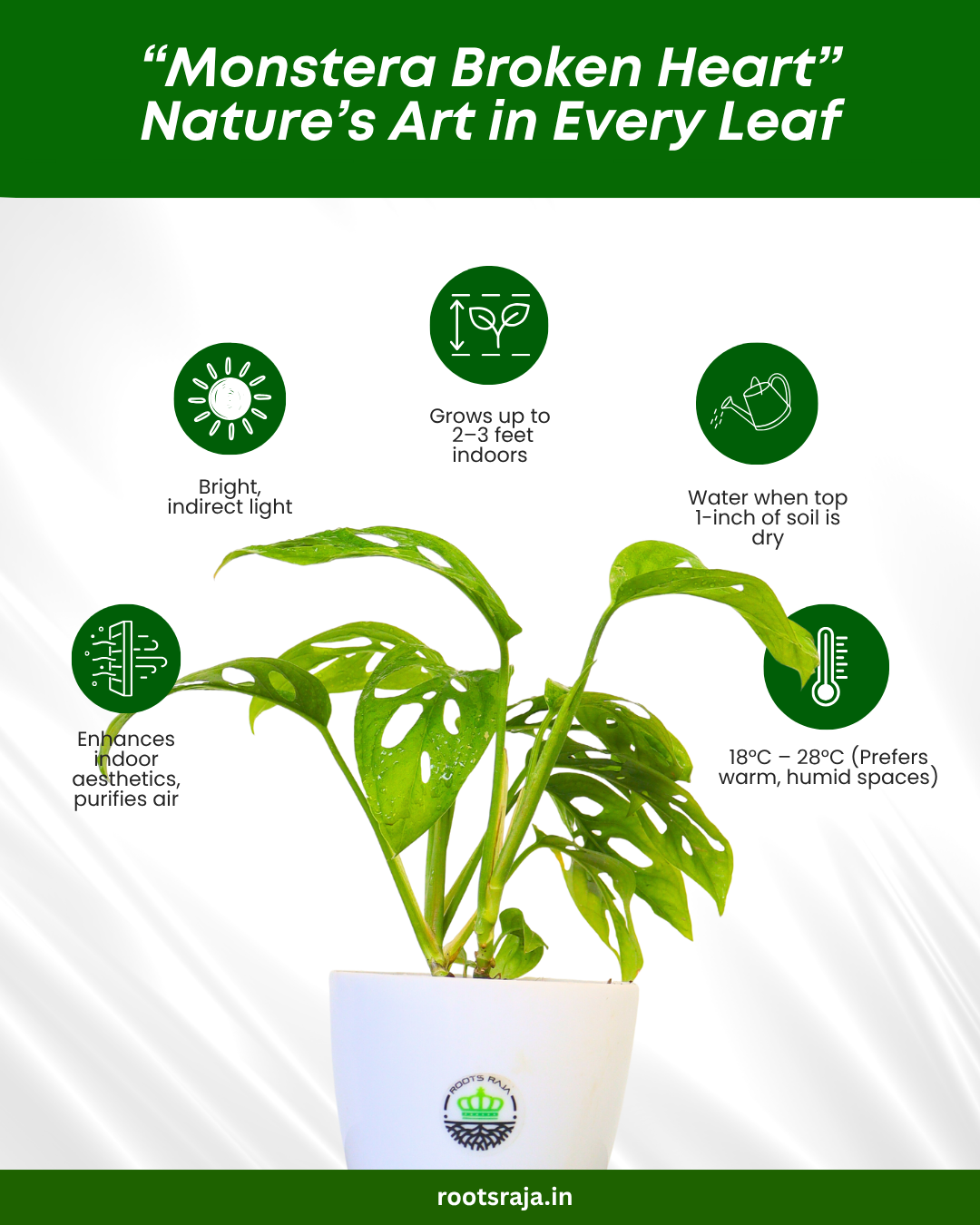 “Monstera Broken Heart”
Nature’s Art in Every Leaf

Bright, indirect light

Grows up to 2–3 feet indoors

Water when top 1-inch of soil is dry

Enhances indoor aesthetics, purifies air

18°C – 28°C (Prefers warm, humid spaces)

ROOTS RAJA

rootsraja.in